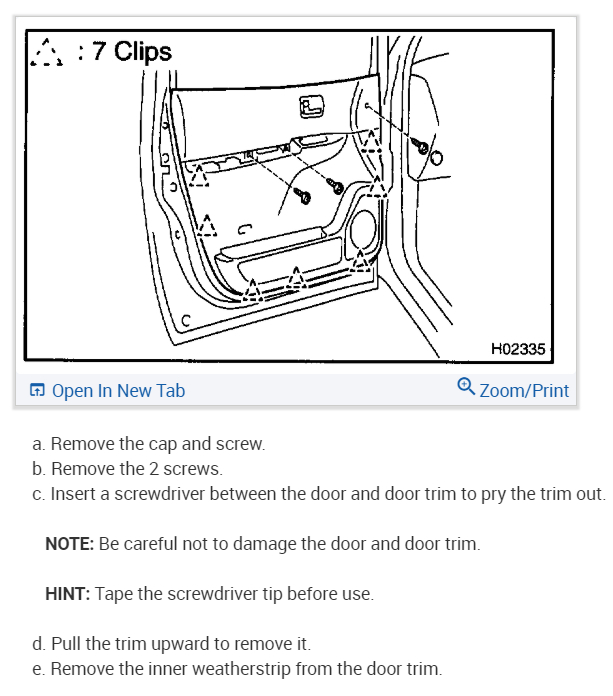 : 7 Clips

H02335

Open In New Tab

Zoom/Print

a. Remove the cap and screw.
b. Remove the 2 screws.
c. Insert a screwdriver between the door and door trim to pry the trim out.

NOTE: Be careful not to damage the door and door trim.

HINT: Tape the screwdriver tip before use.

d. Pull the trim upward to remove it.
e. Remove the inner weatherstrip from the door trim.