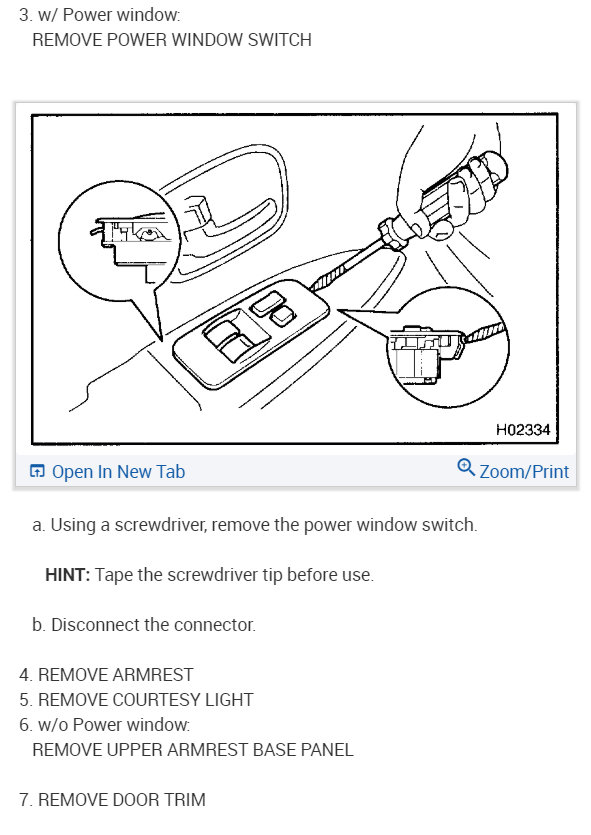 3. w/ Power window:
REMOVE POWER WINDOW SWITCH

H02334

Open In New Tab

Zoom/Print

a. Using a screwdriver, remove the power window switch.

HINT: Tape the screwdriver tip before use.

b. Disconnect the connector.

4. REMOVE ARMREST
5. REMOVE COURTESY LIGHT
6. w/o Power window:
REMOVE UPPER ARMREST BASE PANEL

7. REMOVE DOOR TRIM