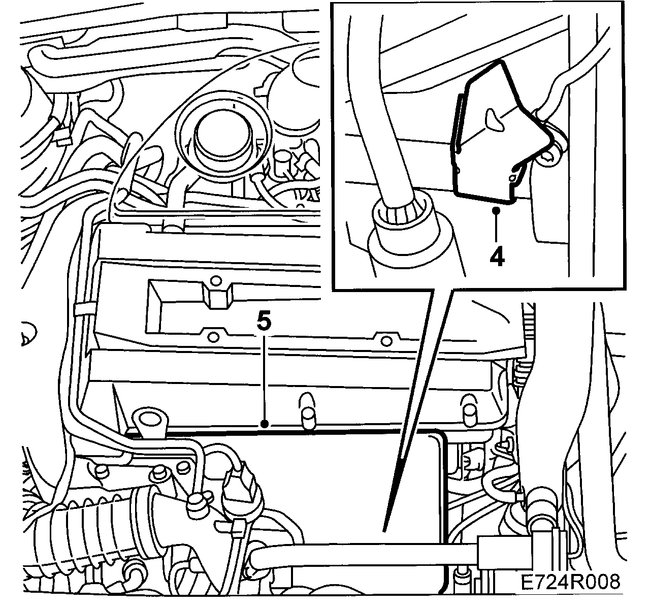 4
5
E724R008