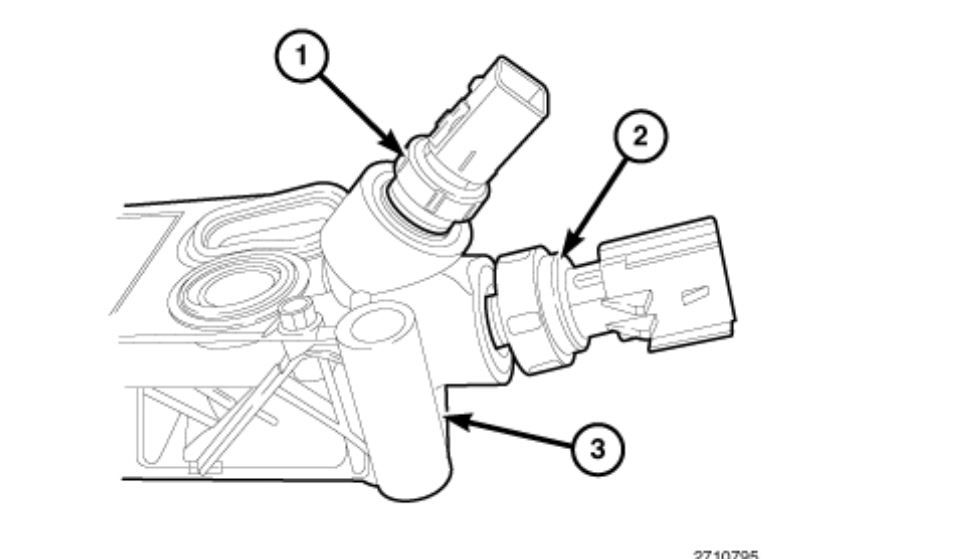 1
2
3
2710795