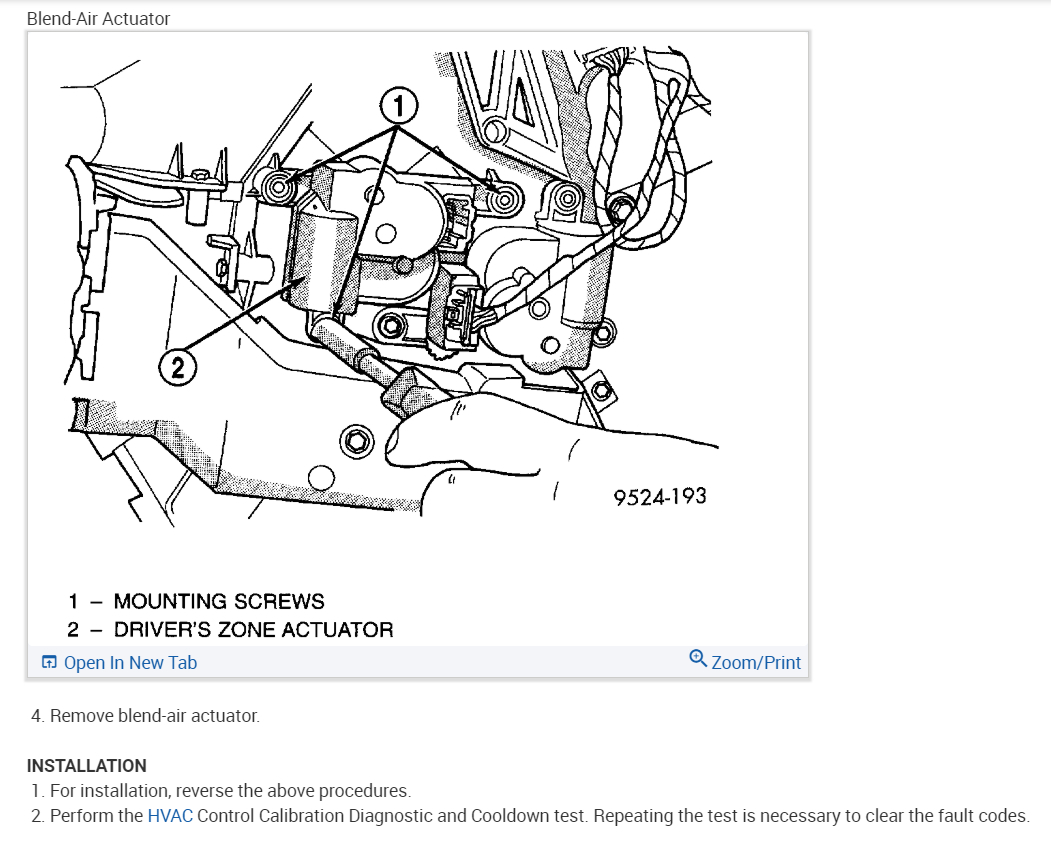 Blend-Air Actuator

1

2

9524-193

1 – MOUNTING SCREWS
2 – DRIVER'S ZONE ACTUATOR

Open In New Tab

Zoom/Print

4. Remove blend-air actuator.

INSTALLATION
1. For installation, reverse the above procedures.
2. Perform the HVAC Control Calibration Diagnostic and Cooldown test. Repeating the test is necessary to clear the fault codes.