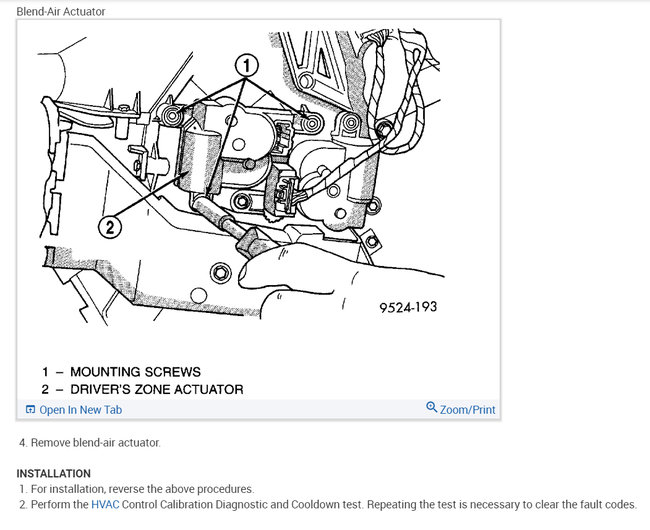 Blend-Air Actuator

1

2

9524-193

1 – MOUNTING SCREWS
2 – DRIVER'S ZONE ACTUATOR

Open In New Tab

Zoom/Print

4. Remove blend-air actuator.

INSTALLATION
1. For installation, reverse the above procedures.
2. Perform the HVAC Control Calibration Diagnostic and Cooldown test. Repeating the test is necessary to clear the fault codes.