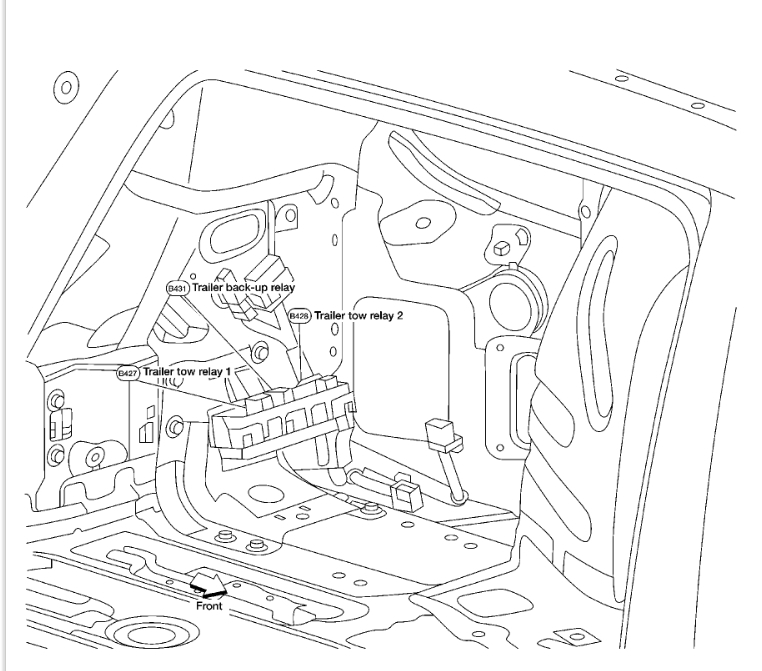 B431 Trailer back-up relay
B428 Trailer tow relay 2
B427 Trailer tow relay 1
Front