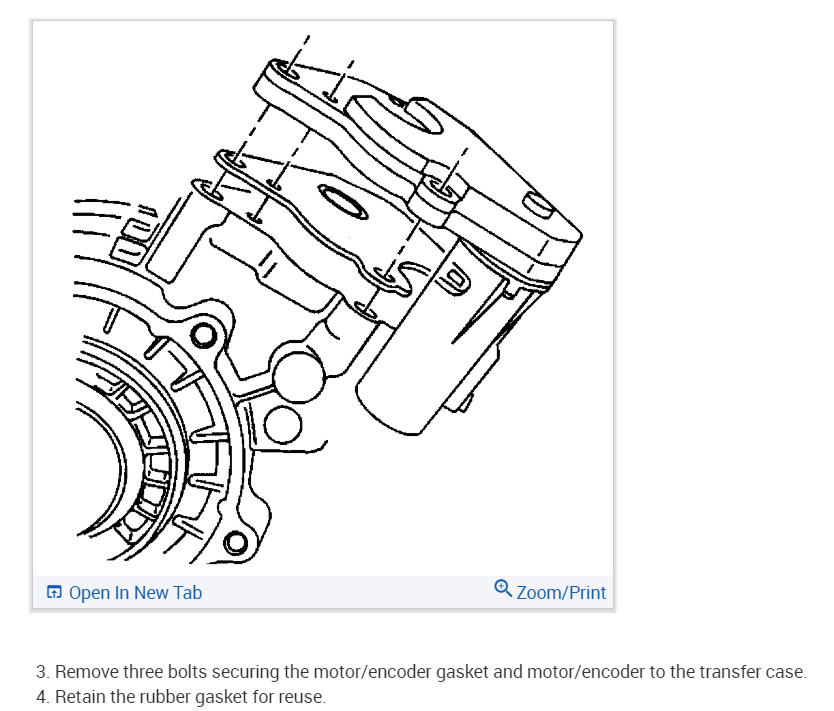 Open In New Tab

Zoom/Print

3. Remove three bolts securing the motor/encoder gasket and motor/encoder to the transfer case.
4. Retain the rubber gasket for reuse.