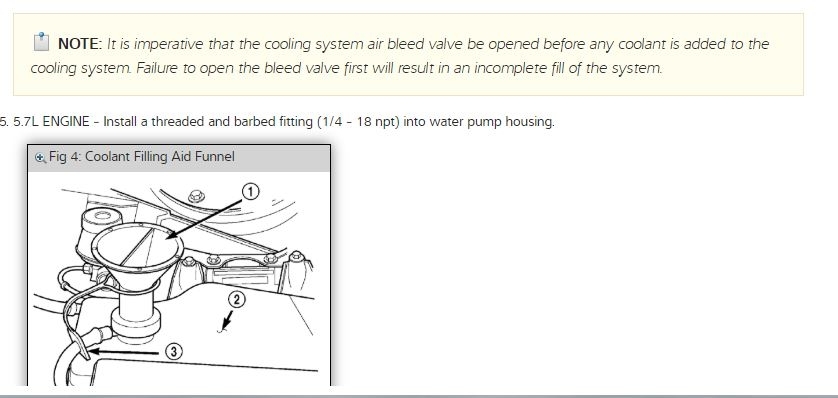 NOTE: It is imperative that the cooling system air bleed valve be opened before any coolant is added to the cooling system. Failure to open the bleed valve first will result in an incomplete fill of the system.

5. 5.7L ENGINE - Install a threaded and barbed fitting (1/4 - 18 npt) into water pump housing.

Fig 4: Coolant Filling Aid Funnel

1
2
3