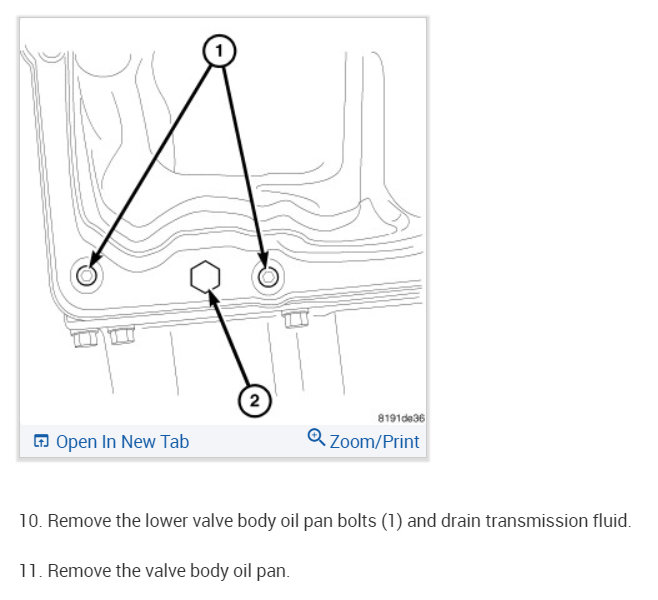 1

2

8191de36

Open In New Tab

Zoom/Print

10. Remove the lower valve body oil pan bolts (1) and drain transmission fluid.

11. Remove the valve body oil pan.