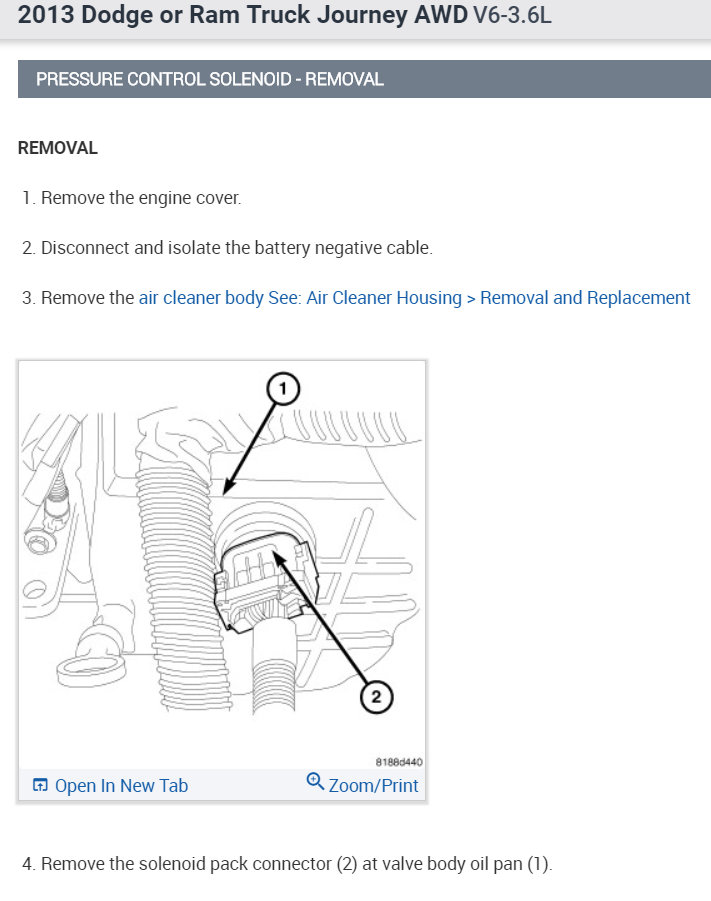 2013 Dodge or Ram Truck Journey AWD V6-3.6L

PRESSURE CONTROL SOLENOID - REMOVAL

REMOVAL

1. Remove the engine cover.

2. Disconnect and isolate the battery negative cable.

3. Remove the air cleaner body See: Air Cleaner Housing > Removal and Replacement

1

2

8188d440

Open In New Tab

Zoom/Print

4. Remove the solenoid pack connector (2) at valve body oil pan (1).