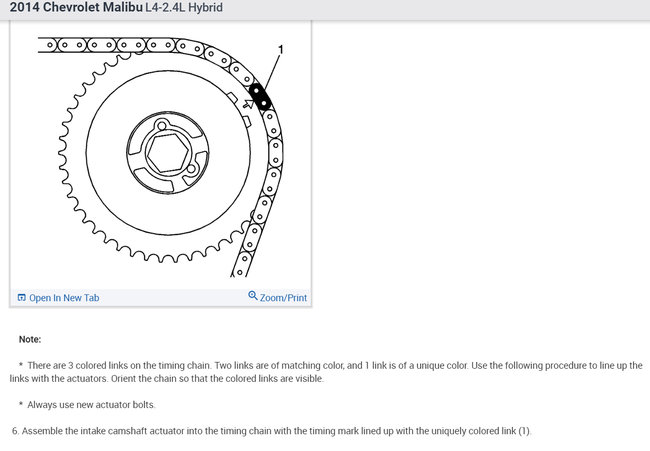 2014 Chevrolet Malibu L4-2.4L Hybrid

1

Open In New Tab

Zoom/Print

Note:

* There are 3 colored links on the timing chain. Two links are of matching color, and 1 link is of a unique color. Use the following procedure to line up the links with the actuators. Orient the chain so that the colored links are visible.

* Always use new actuator bolts.

6. Assemble the intake camshaft actuator into the timing chain with the timing mark lined up with the uniquely colored link (1).