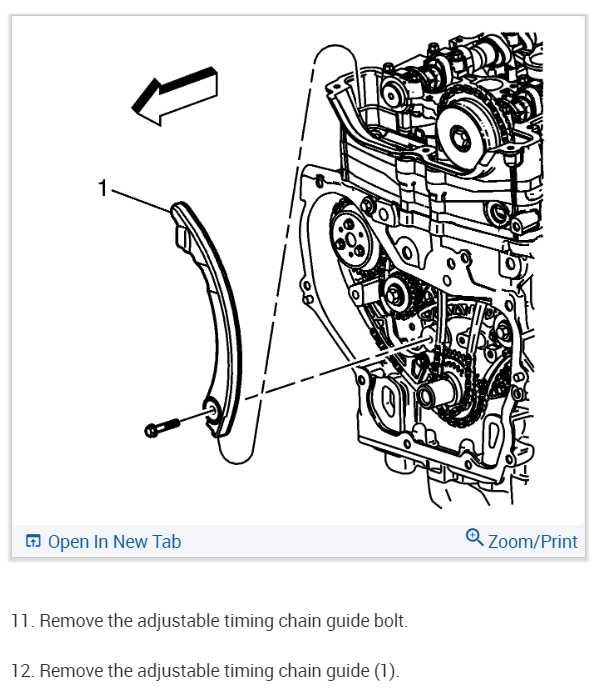 1

Open In New Tab

Zoom/Print

11. Remove the adjustable timing chain guide bolt.

12. Remove the adjustable timing chain guide (1).