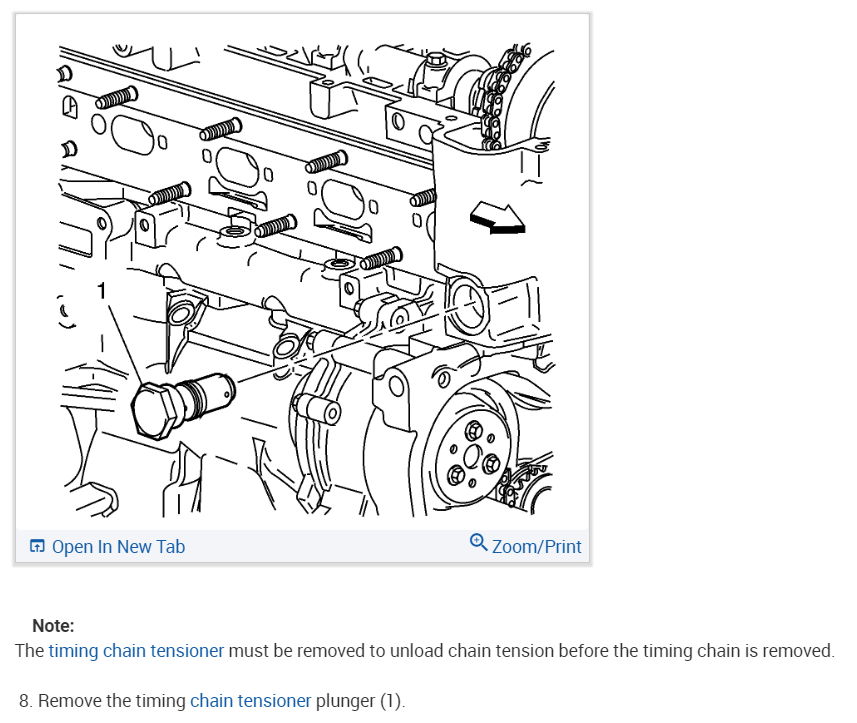 1

Open In New Tab

Zoom/Print

Note:

The timing chain tensioner must be removed to unload chain tension before the timing chain is removed.

8. Remove the timing chain tensioner plunger (1).