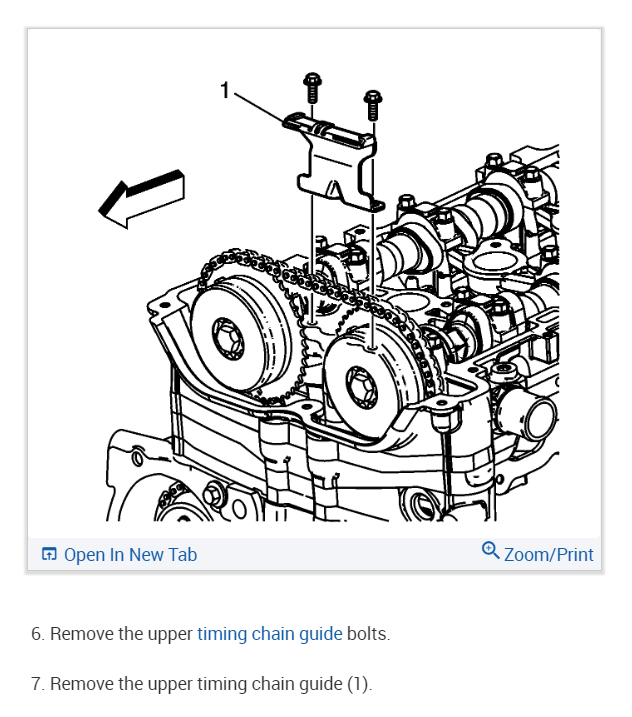 1

Open In New Tab

Zoom/Print

6. Remove the upper timing chain guide bolts.

7. Remove the upper timing chain guide (1).