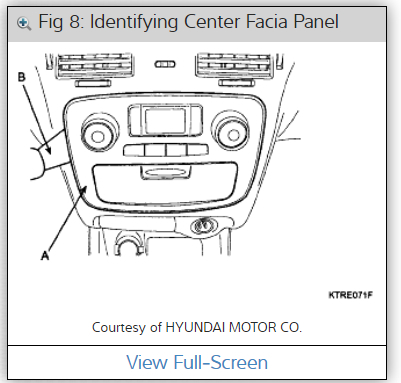 Fig 8: Identifying Center Facia Panel

B

A

KTRE071F

Courtesy of HYUNDAI MOTOR CO.

View Full-Screen