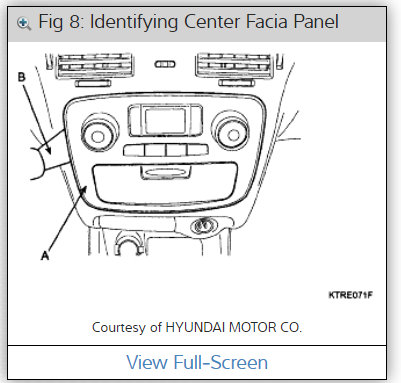 Fig 8: Identifying Center Facia Panel

B

A

KTRE071F

Courtesy of HYUNDAI MOTOR CO.

View Full-Screen