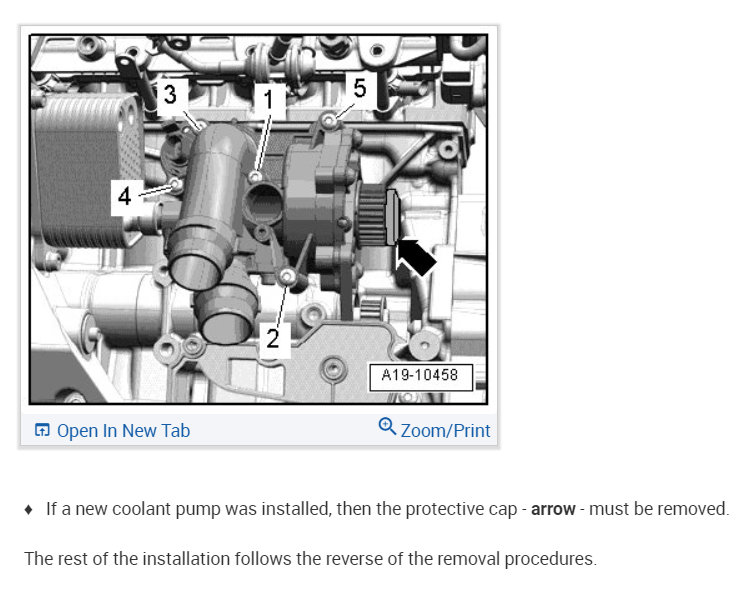 3
1
5
4
2
A19-10458

Open In New Tab
Zoom/Print

♦ If a new coolant pump was installed, then the protective cap - **arrow** - must be removed.

The rest of the installation follows the reverse of the removal procedures.