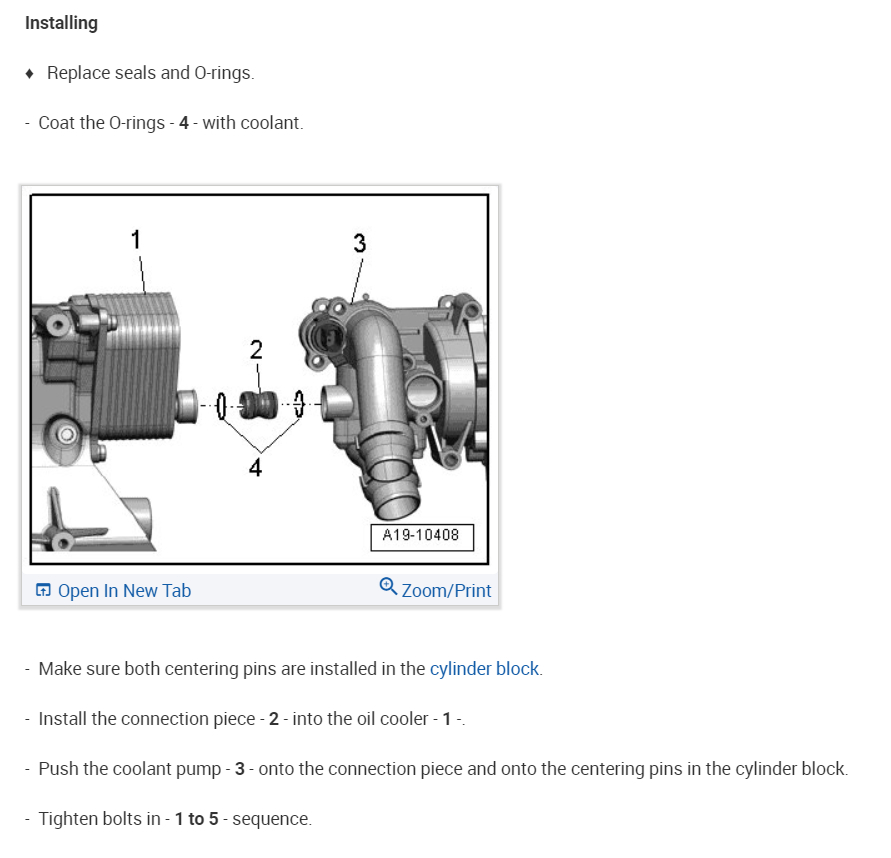 Installing

♦ Replace seals and O-rings.

- Coat the O-rings - 4 - with coolant.

1

3

2

4

A19-10408

Open In New Tab

Zoom/Print

- Make sure both centering pins are installed in the cylinder block.

- Install the connection piece - 2 - into the oil cooler - 1 -.

- Push the coolant pump - 3 - onto the connection piece and onto the centering pins in the cylinder block.

- Tighten bolts in - 1 to 5 - sequence.