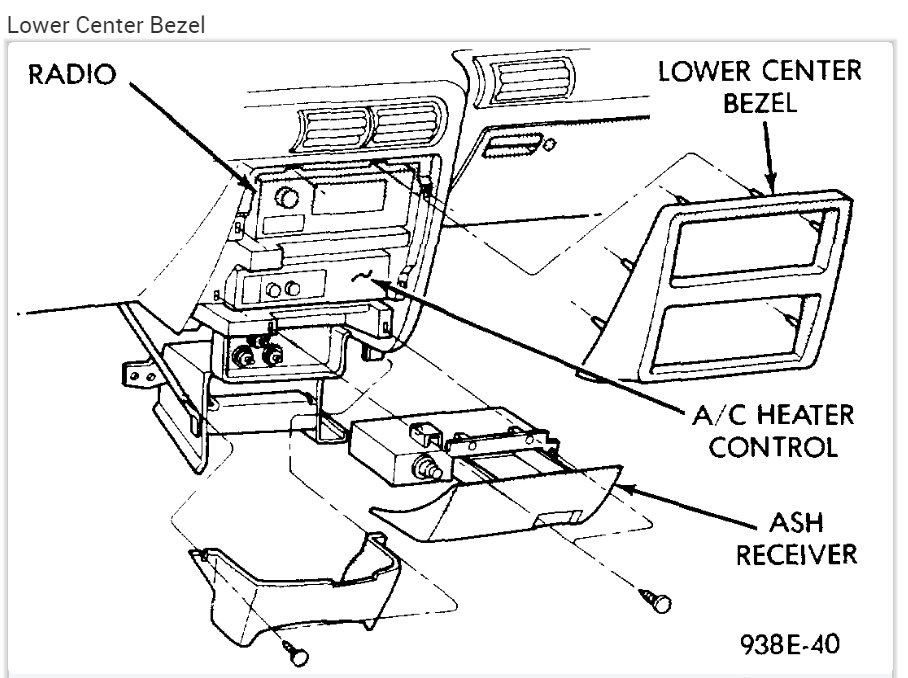 Lower Center Bezel

RADIO

LOWER CENTER BEZEL

A/C HEATER CONTROL

ASH RECEIVER

938E-40