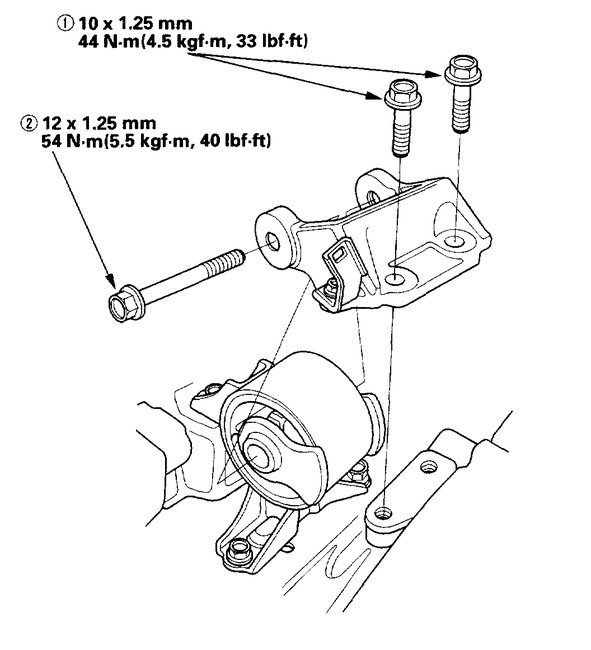 ① 10 x 1.25 mm
44 N·m(4.5 kgf·m, 33 lbf·ft)

② 12 x 1.25 mm
54 N·m(5.5 kgf·m, 40 lbf·ft)