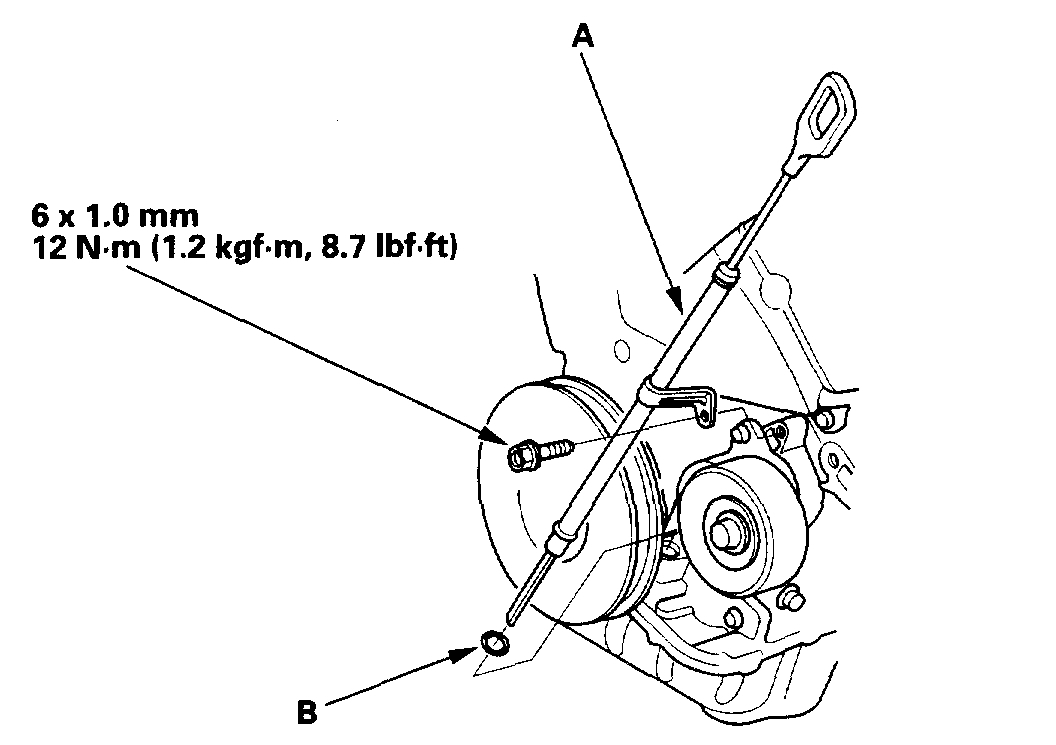 A

6 x 1.0 mm
12 N·m (1.2 kgf·m, 8.7 lbf·ft)

B