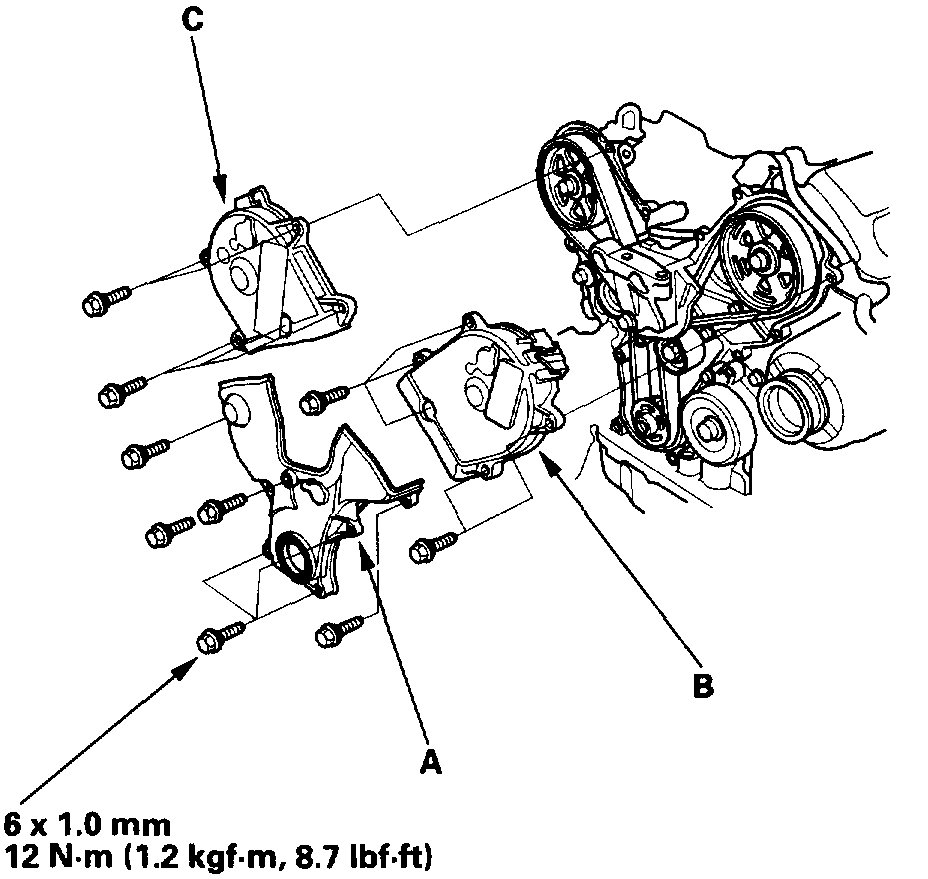 C

B

A

6 x 1.0 mm
12 N·m (1.2 kgf·m, 8.7 lbf·ft)