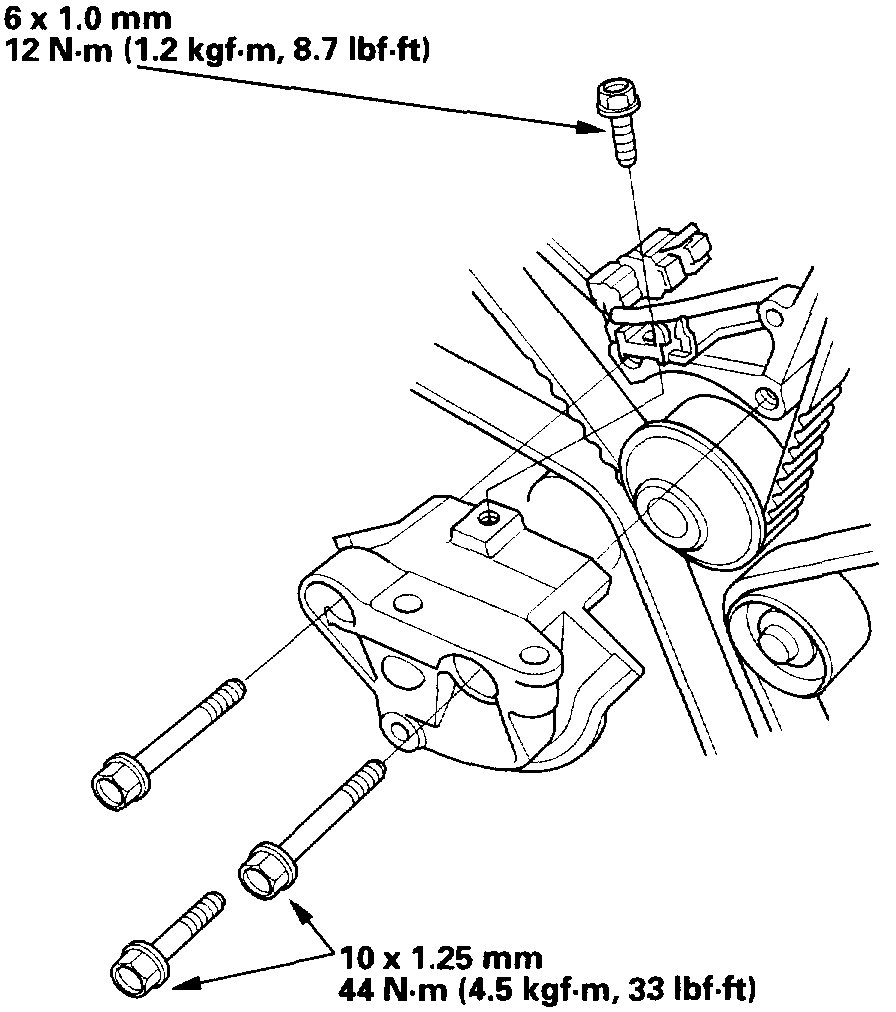 6 x 1.0 mm
12 N·m (1.2 kgf·m, 8.7 lbf·ft)

10 x 1.25 mm
44 N·m (4.5 kgf·m, 33 lbf·ft)