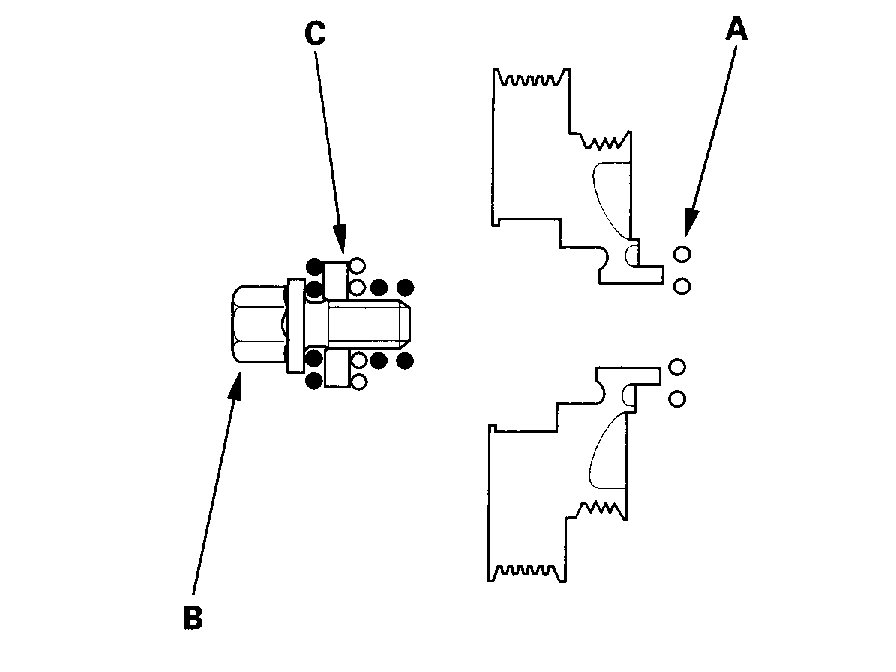 C
A
B