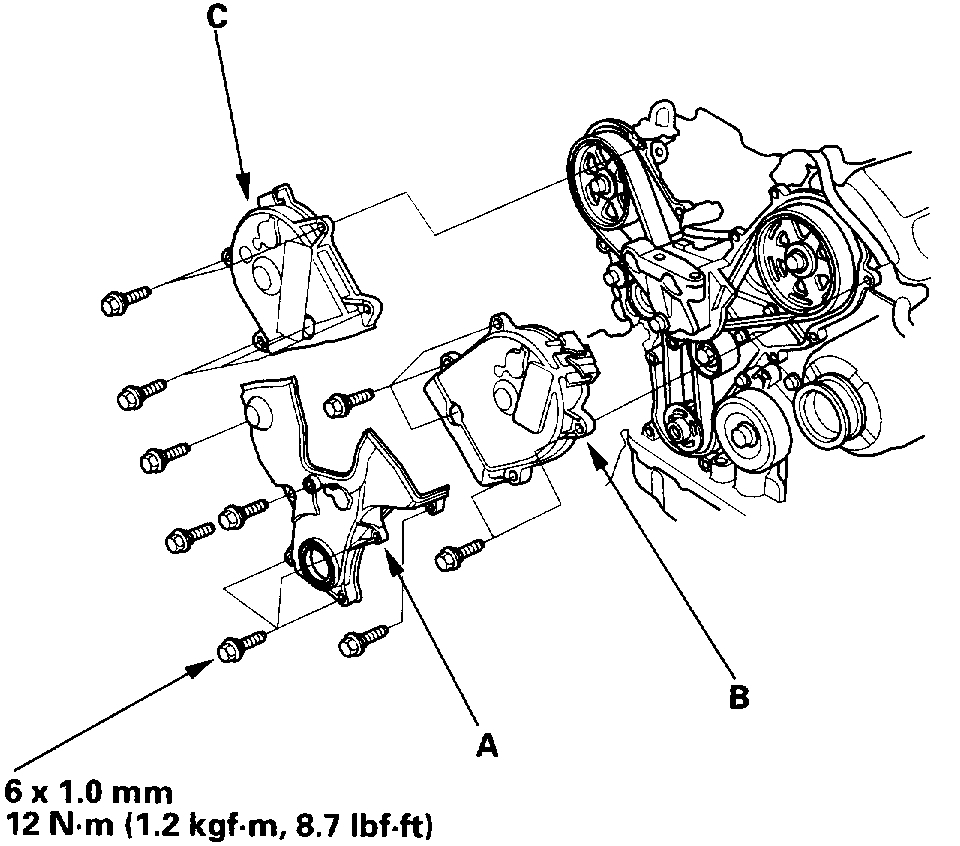 C

B

A

6 x 1.0 mm
12 N·m (1.2 kgf·m, 8.7 lbf·ft)