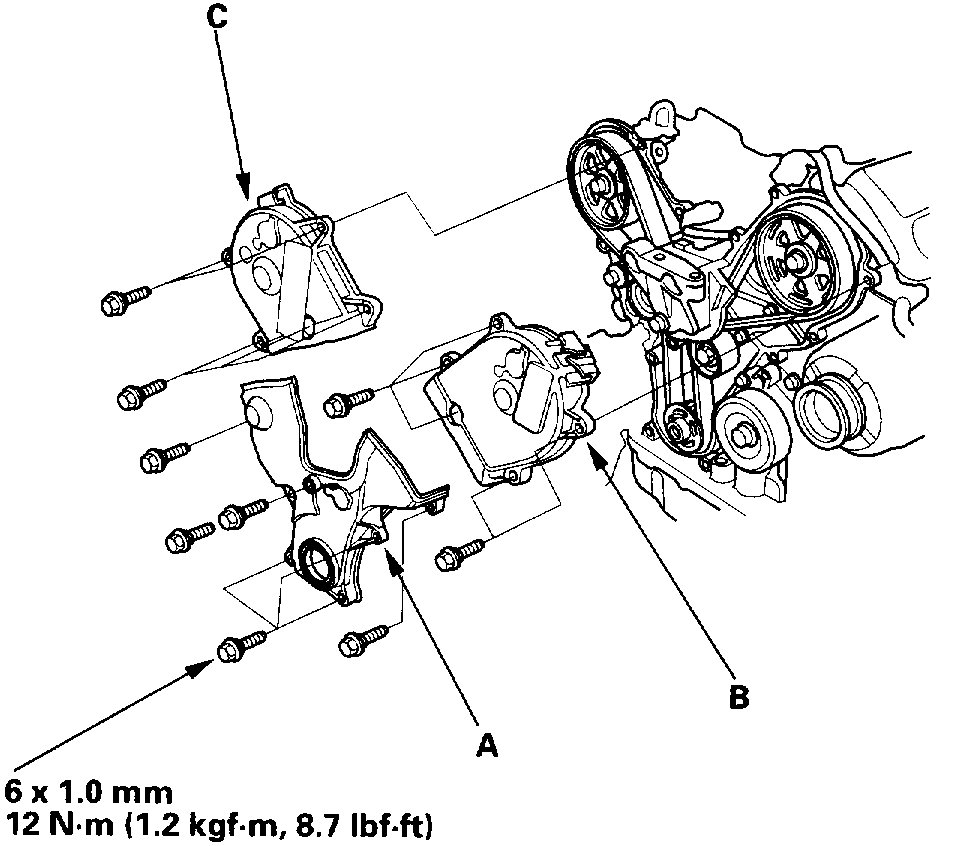 C

B

A

6 x 1.0 mm
12 N·m (1.2 kgf·m, 8.7 lbf·ft)