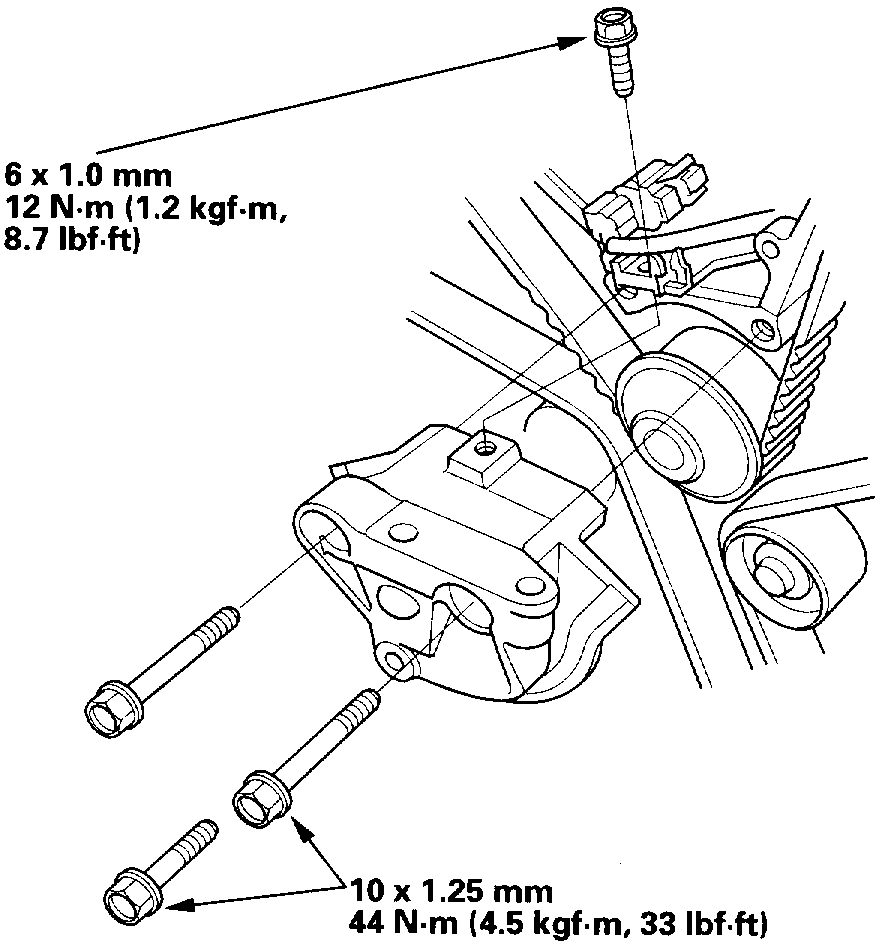 6 x 1.0 mm
12 N·m (1.2 kgf·m, 8.7 lbf·ft)

10 x 1.25 mm
44 N·m (4.5 kgf·m, 33 lbf·ft)