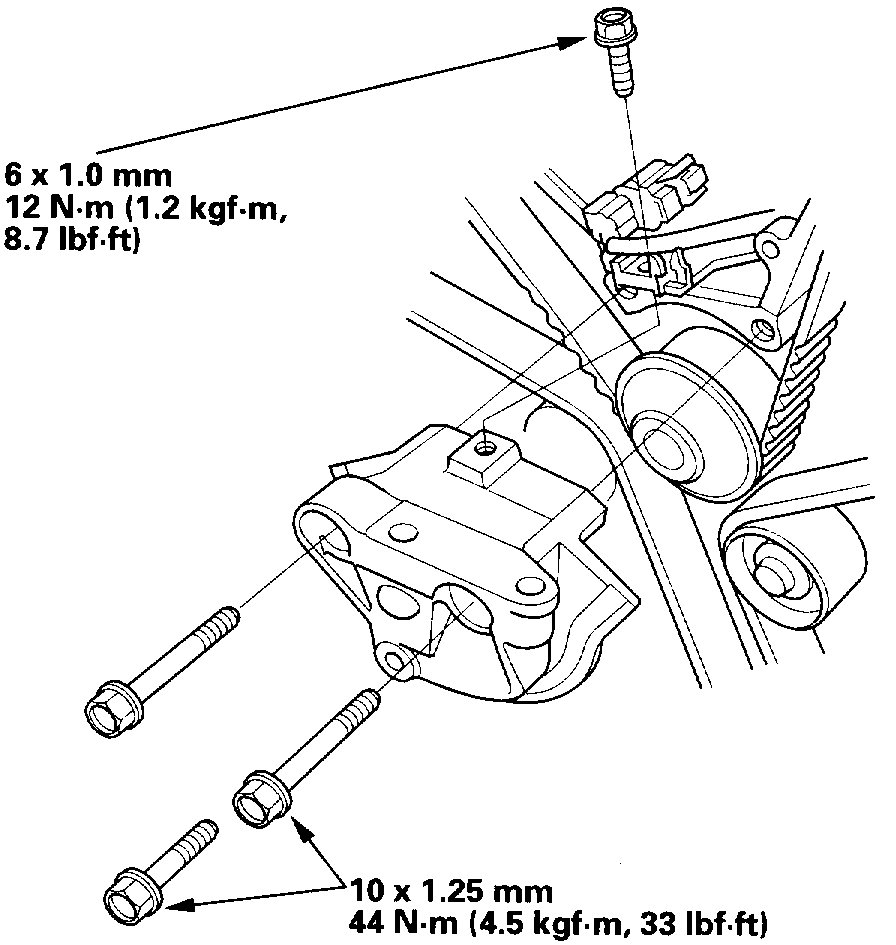 6 x 1.0 mm
12 N·m (1.2 kgf·m, 8.7 lbf·ft)

10 x 1.25 mm
44 N·m (4.5 kgf·m, 33 lbf·ft)