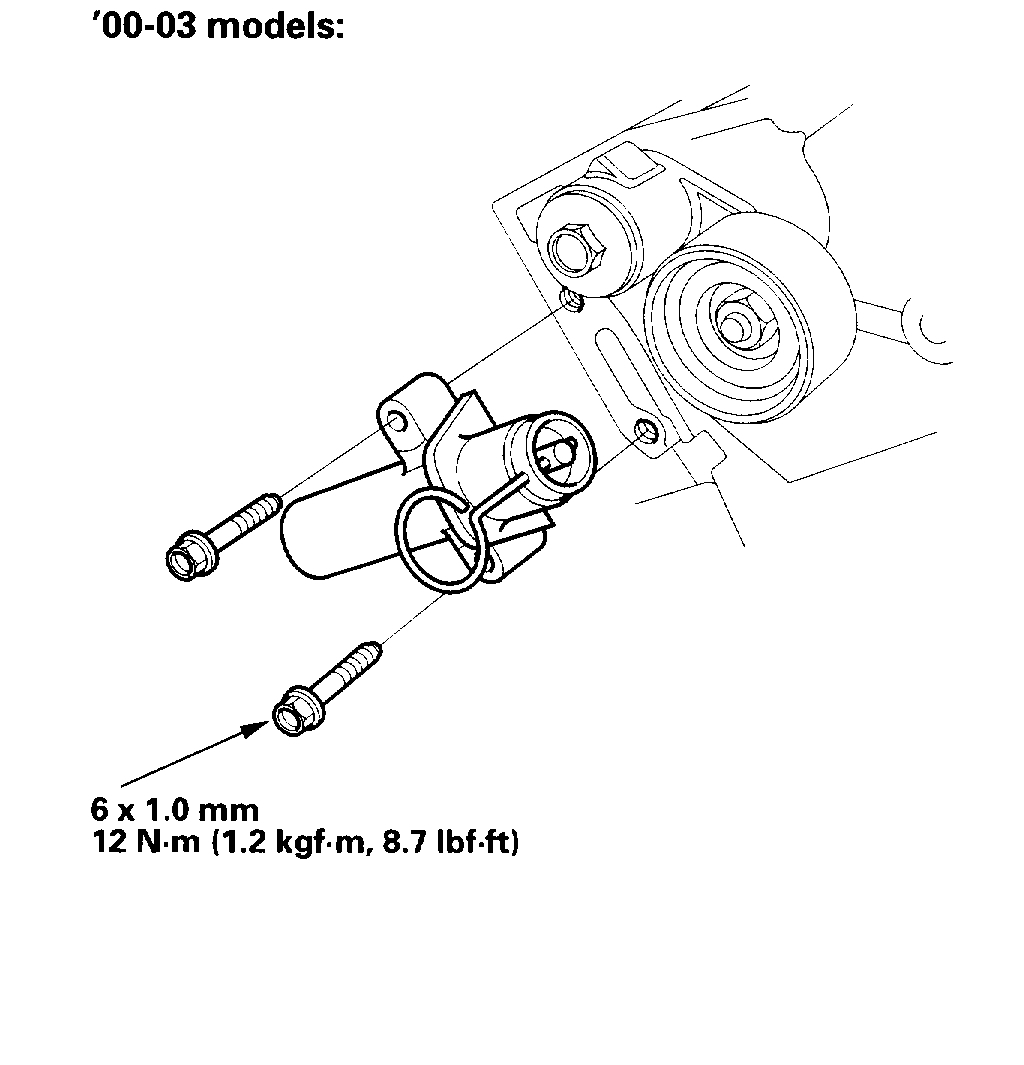 '00-03 models:

6 x 1.0 mm
12 N·m (1.2 kgf·m, 8.7 lbf·ft)