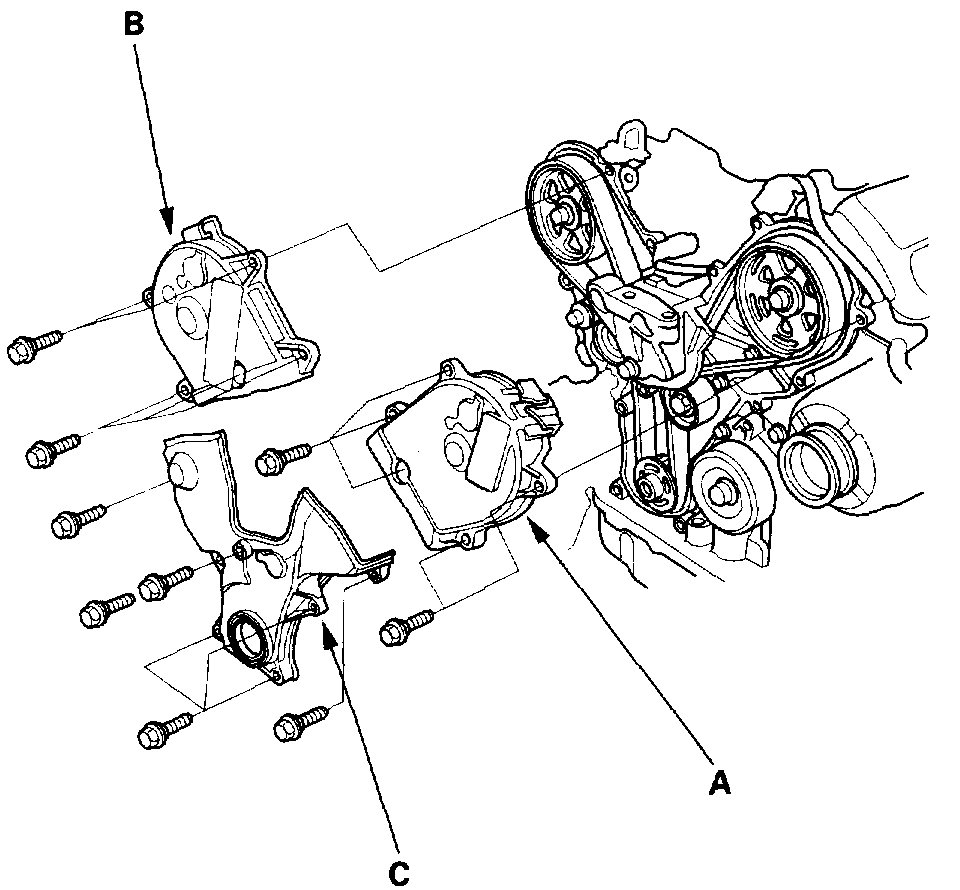 B

A

C