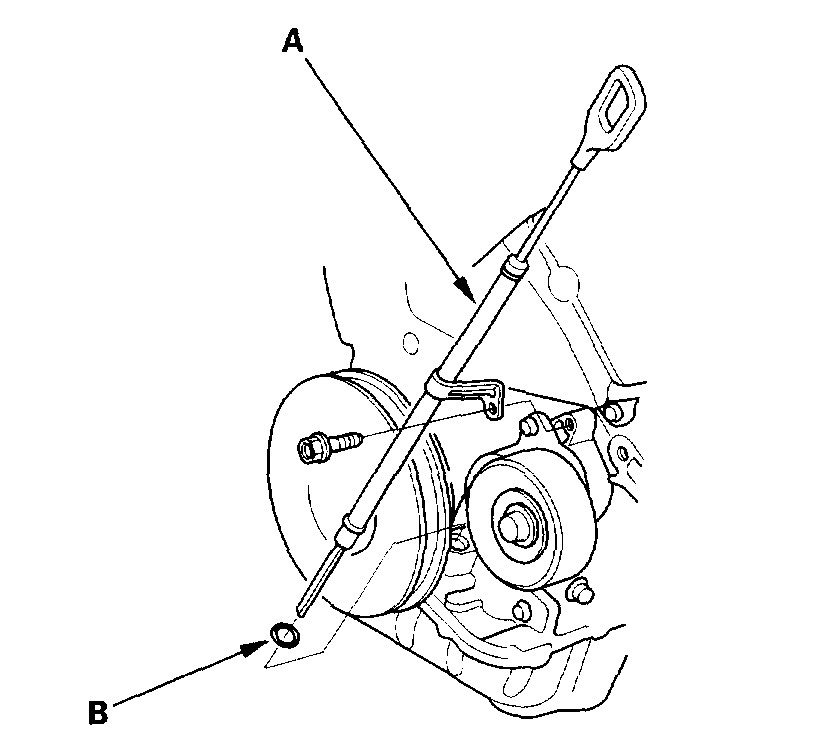 A

B