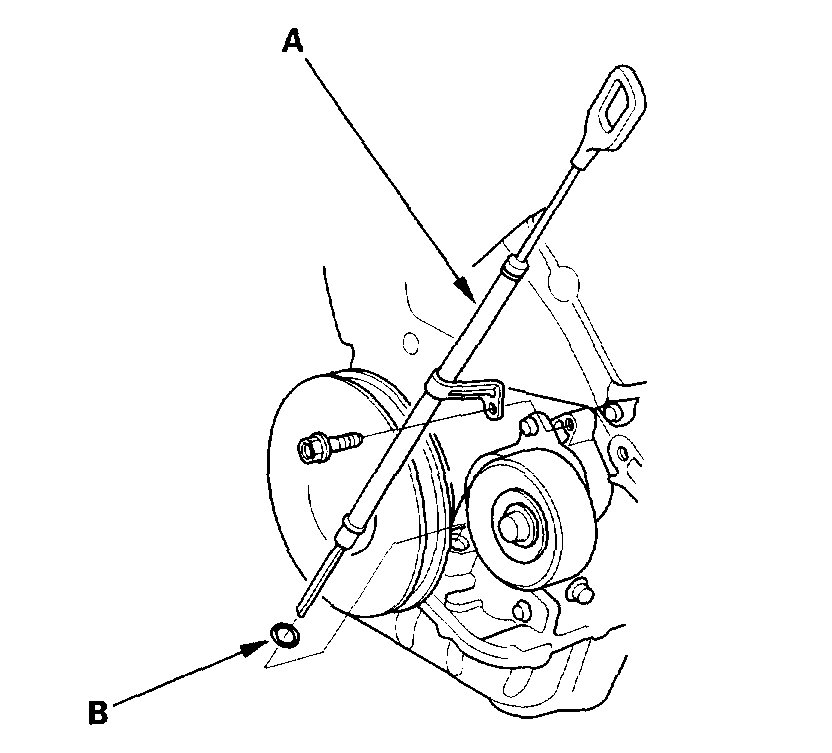 A

B