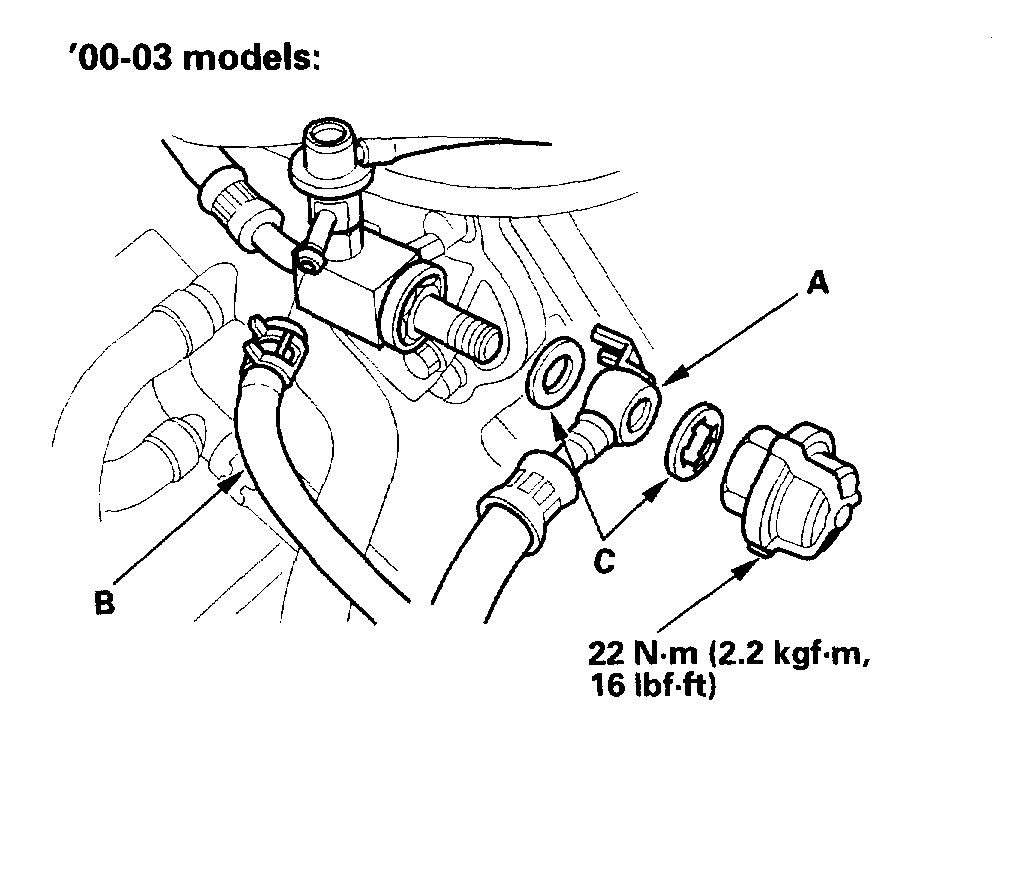 '00-03 models:

A

B

C

22 N·m (2.2 kgf·m, 16 lbf·ft)