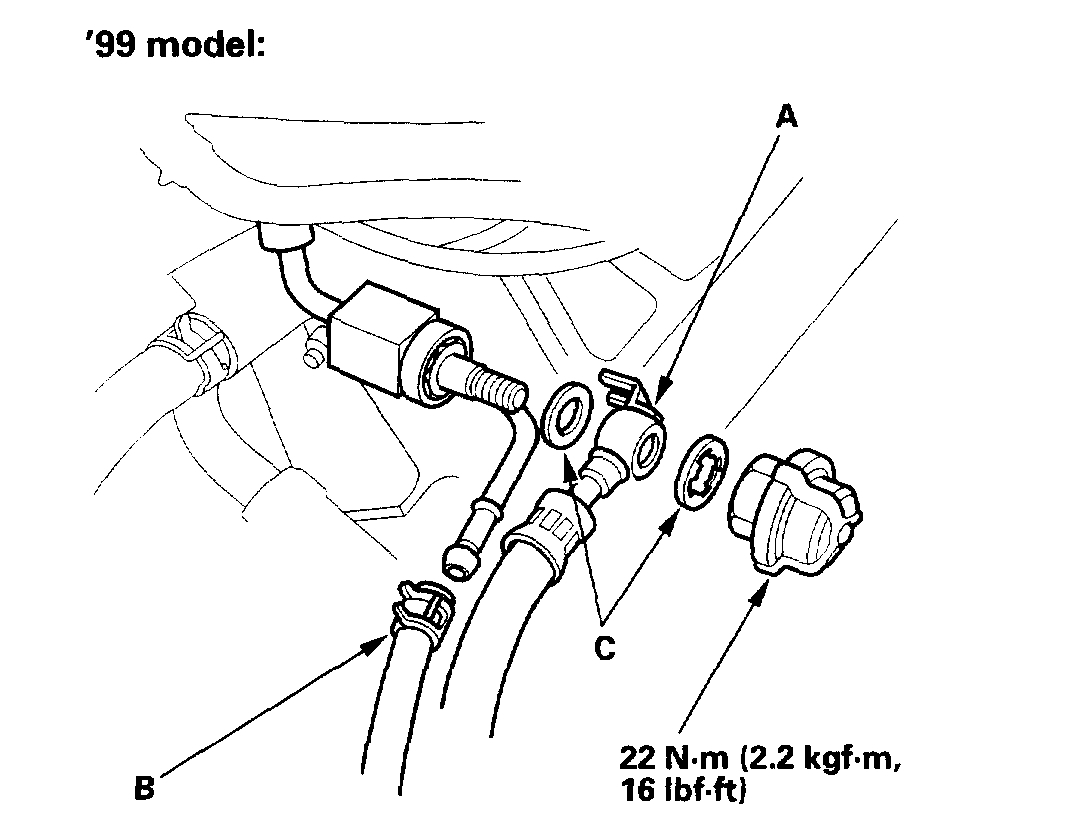 '99 model:

A

C

B

22 N·m (2.2 kgf·m, 16 lbf·ft)