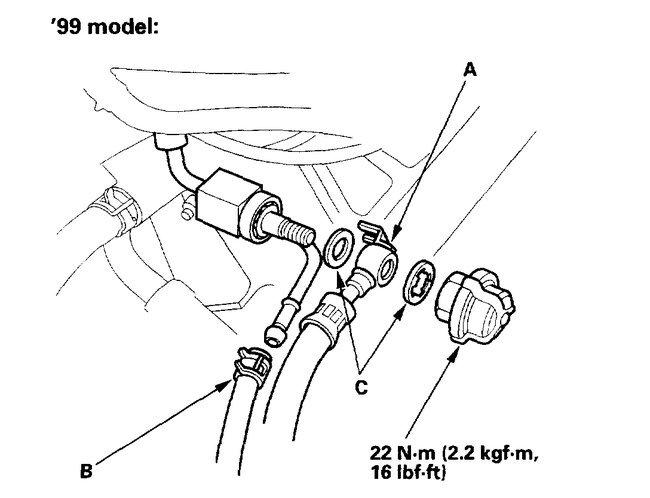 '99 model:

A

C

B

22 N·m (2.2 kgf·m, 16 lbf·ft)