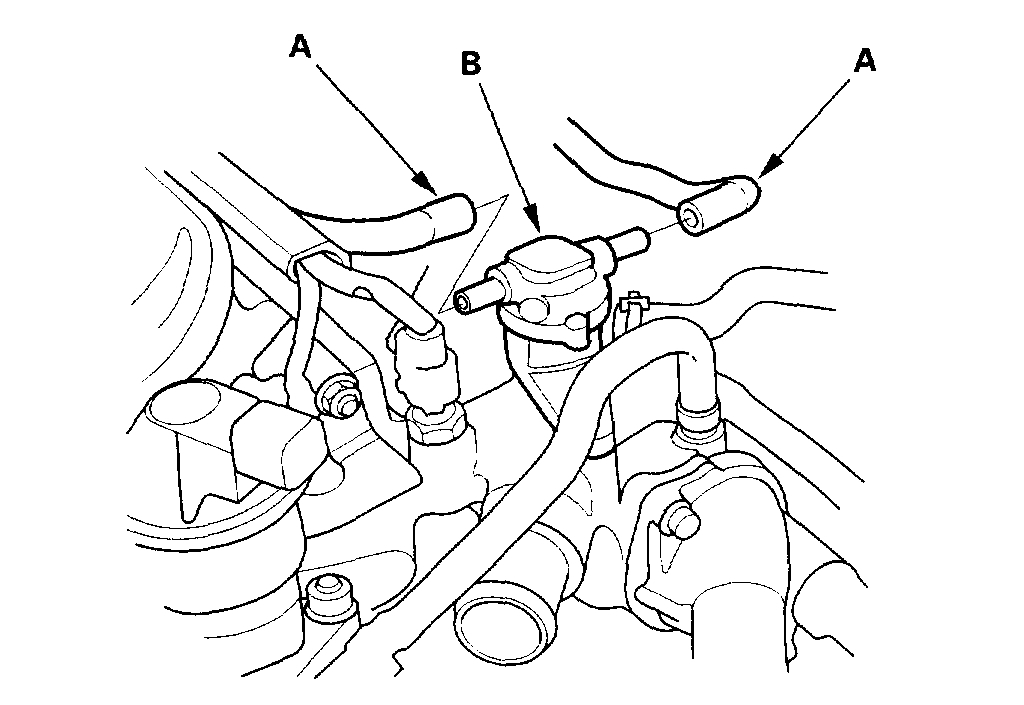 A
B
A