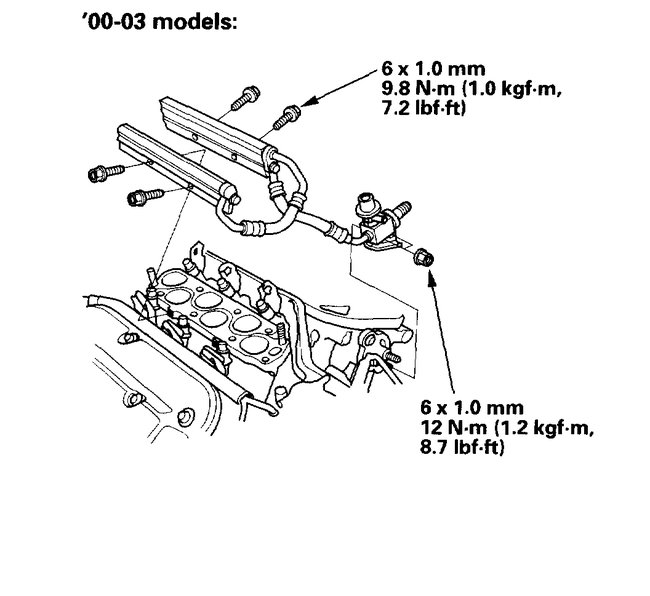 '00-03 models:

6 x 1.0 mm
9.8 N·m (1.0 kgf·m, 7.2 lbf·ft)

6 x 1.0 mm
12 N·m (1.2 kgf·m, 8.7 lbf·ft)