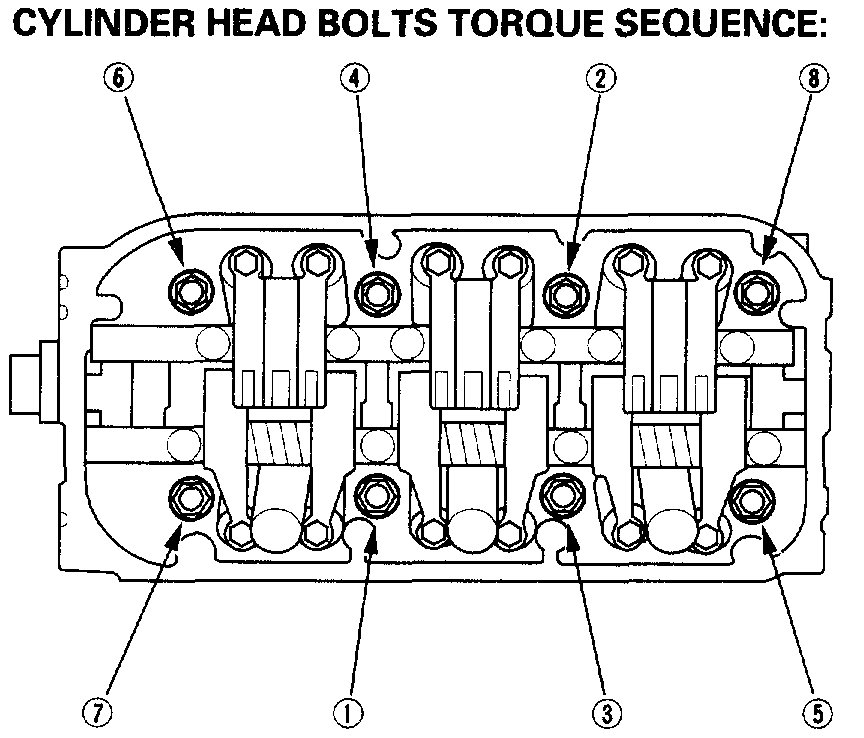 CYLINDER HEAD BOLTS TORQUE SEQUENCE:

6
4
2
8

7
1
3
5