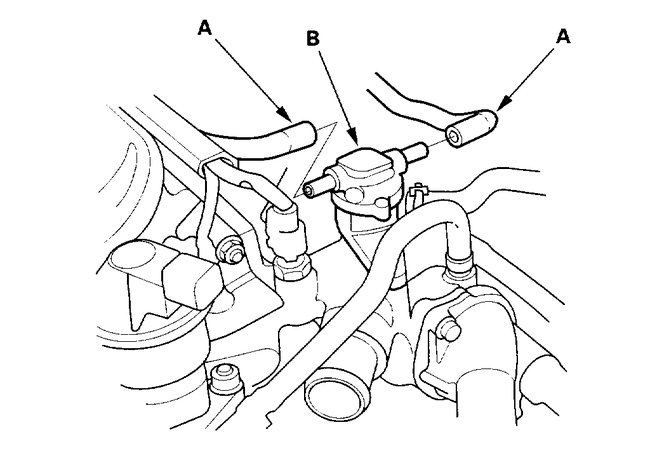 A
B
A