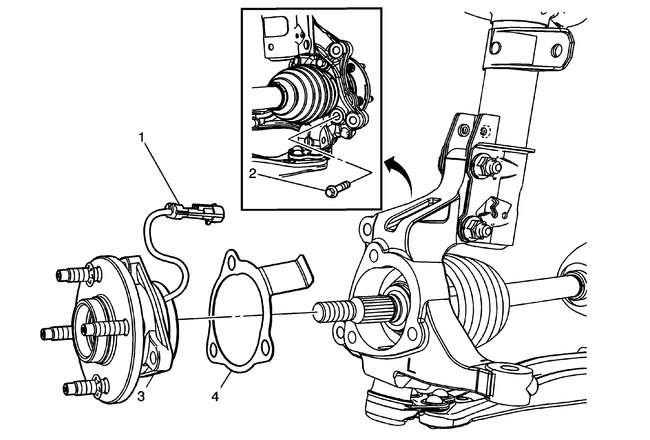 1
2
3
4