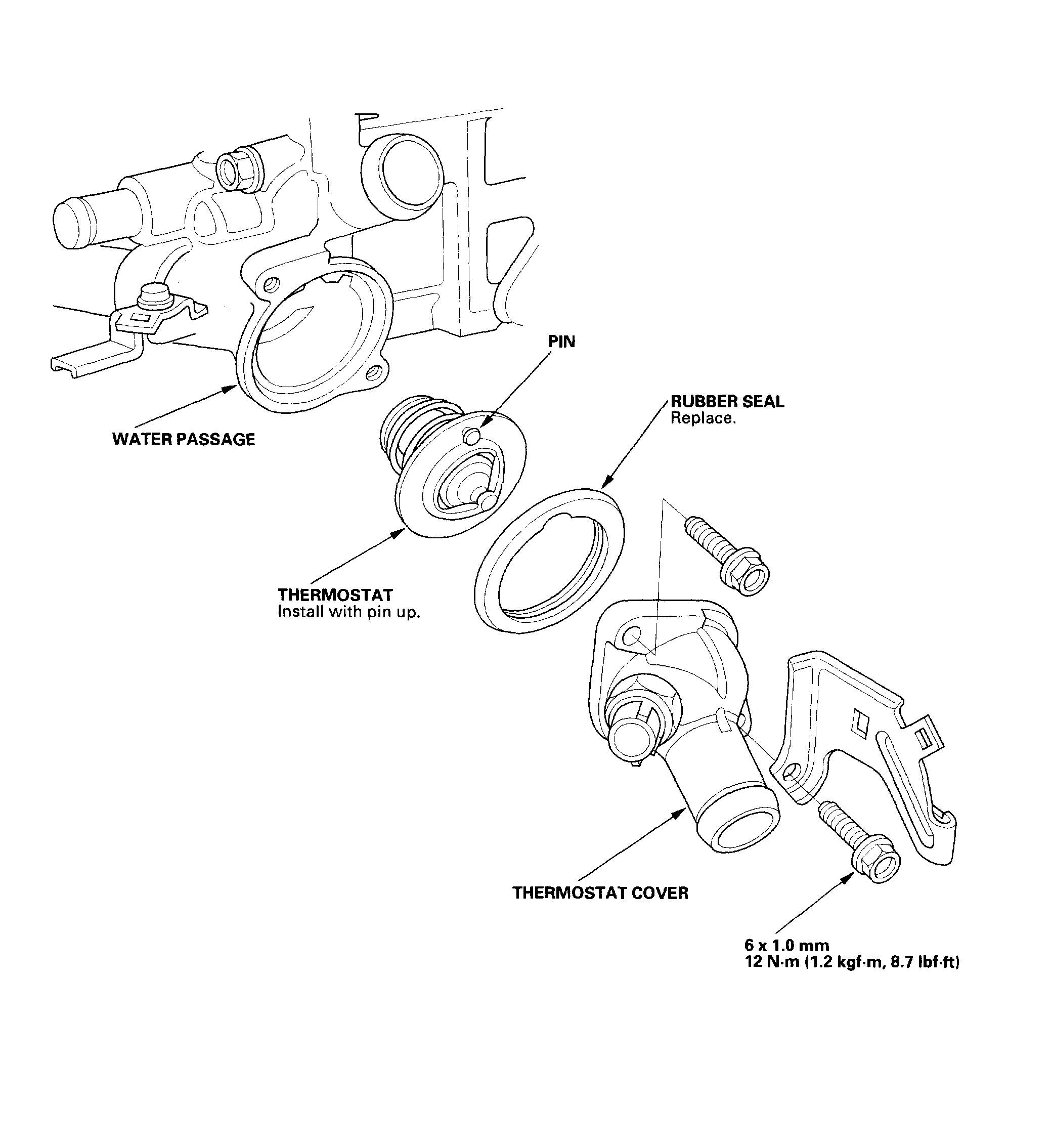 PIN

RUBBER SEAL
Replace.

WATER PASSAGE

THERMOSTAT
Install with pin up.

THERMOSTAT COVER

6 x 1.0 mm
12 N·m (1.2 kgf·m, 8.7 lbf·ft)