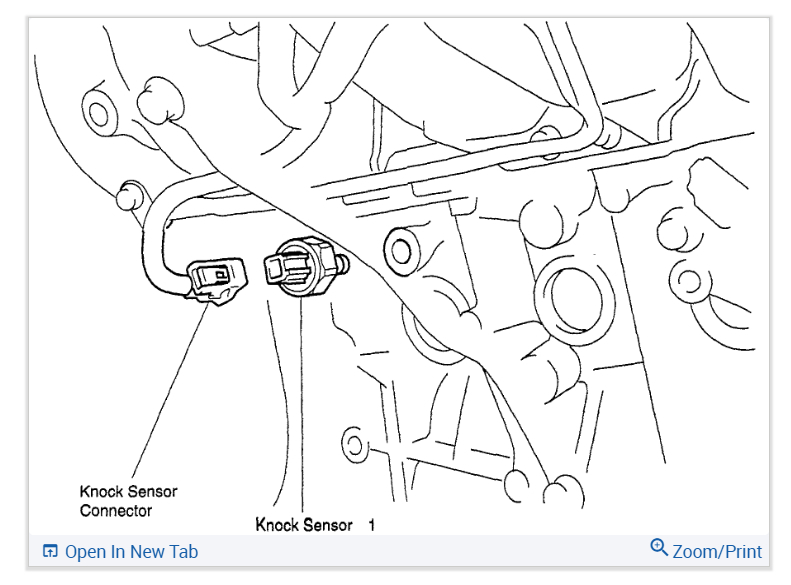 Knock Sensor Connector

Knock Sensor 1

Open In New Tab

Zoom/Print