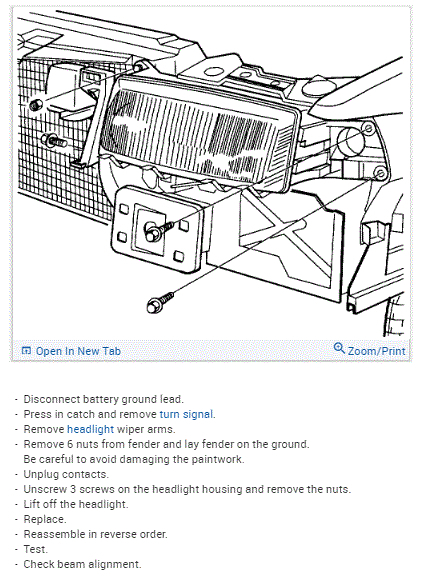 Open In New Tab
Zoom/Print

- Disconnect battery ground lead.
- Press in catch and remove turn signal.
- Remove headlight wiper arms.
- Remove 6 nuts from fender and lay fender on the ground. Be careful to avoid damaging the paintwork.
- Unplug contacts.
- Unscrew 3 screws on the headlight housing and remove the nuts.
- Lift off the headlight.
- Replace.
- Reassemble in reverse order.
- Test.
- Check beam alignment.