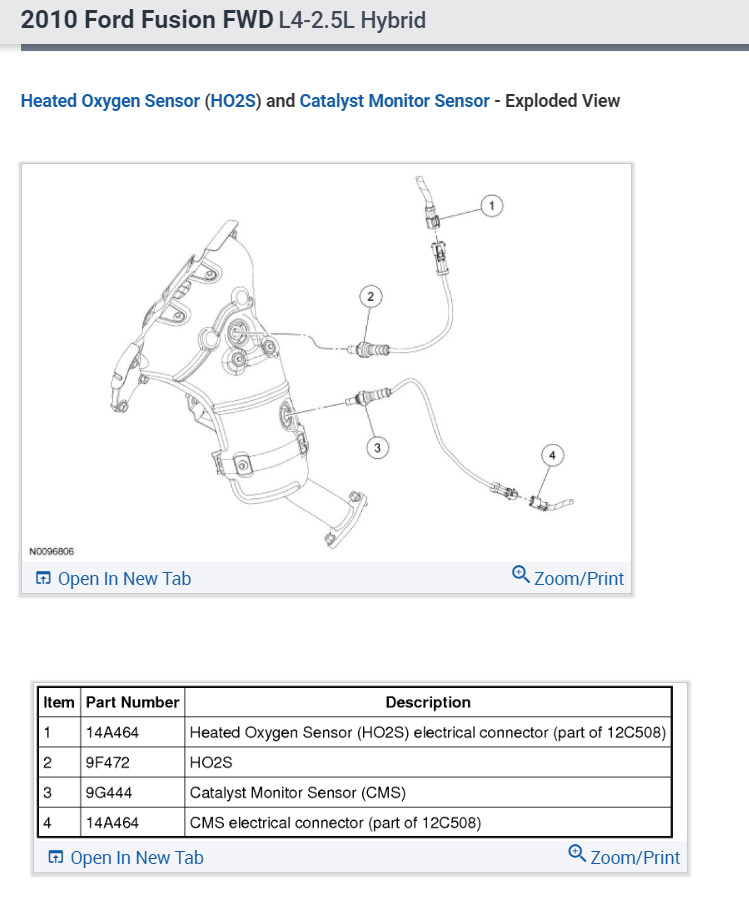 2010 Ford Fusion FWD L4-2.5L Hybrid

Heated Oxygen Sensor (HO2S) and Catalyst Monitor Sensor - Exploded View

1
2
3
4
N0096806

Open In New Tab
Zoom/Print

| Item | Part Number | Description |
|---|---|---|
| 1 | 14A464 | Heated Oxygen Sensor (HO2S) electrical connector (part of 12C508) |
| 2 | 9F472 | HO2S |
| 3 | 9G444 | Catalyst Monitor Sensor (CMS) |
| 4 | 14A464 | CMS electrical connector (part of 12C508) |

Open In New Tab
Zoom/Print