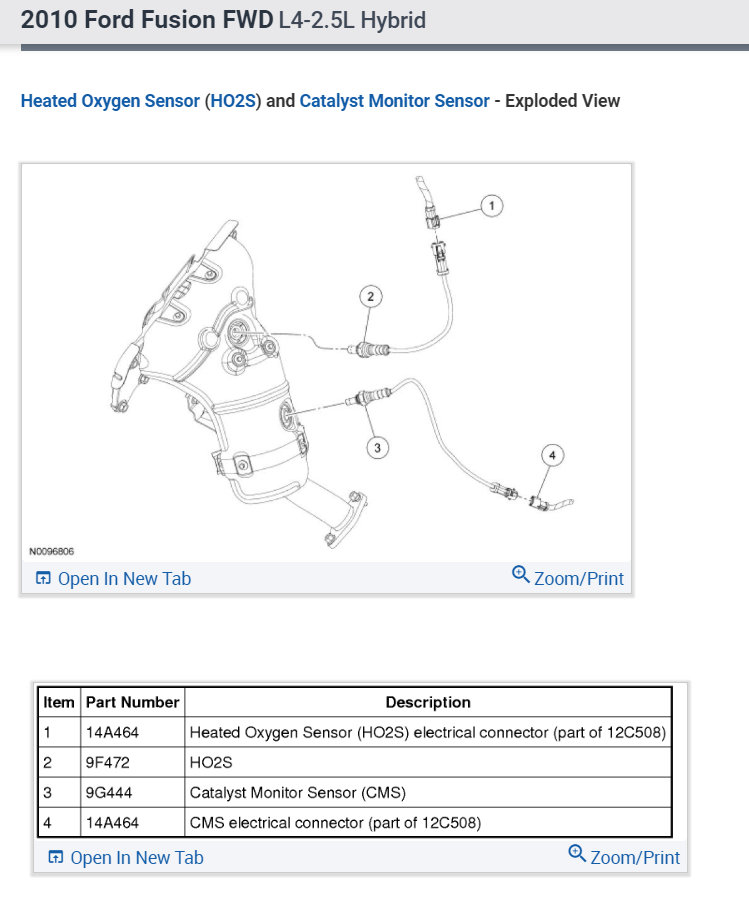 2010 Ford Fusion FWD L4-2.5L Hybrid

Heated Oxygen Sensor (HO2S) and Catalyst Monitor Sensor - Exploded View

1
2
3
4
N0096806

Open In New Tab
Zoom/Print

| Item | Part Number | Description |
|---|---|---|
| 1 | 14A464 | Heated Oxygen Sensor (HO2S) electrical connector (part of 12C508) |
| 2 | 9F472 | HO2S |
| 3 | 9G444 | Catalyst Monitor Sensor (CMS) |
| 4 | 14A464 | CMS electrical connector (part of 12C508) |

Open In New Tab
Zoom/Print