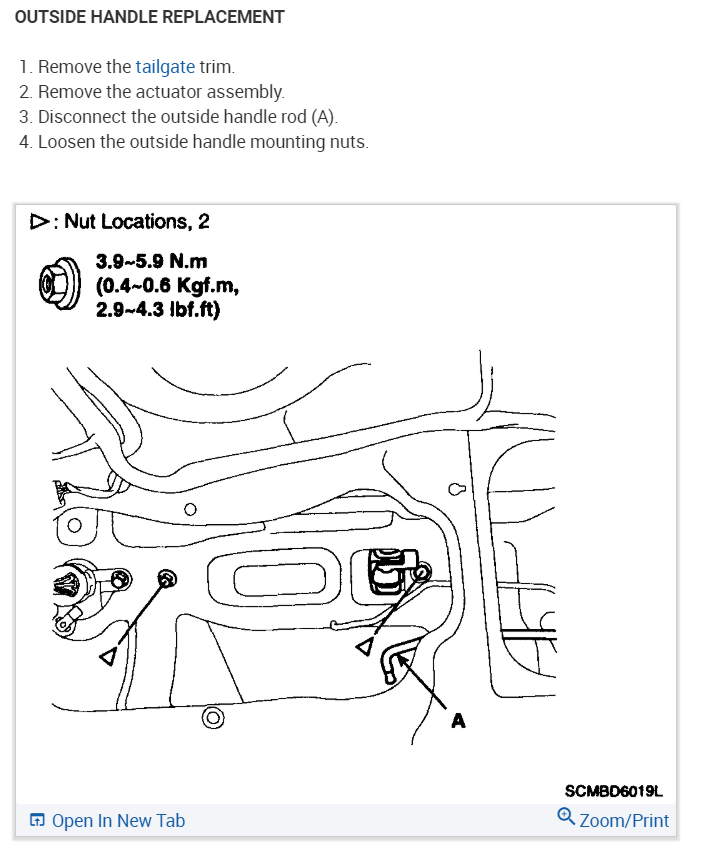 OUTSIDE HANDLE REPLACEMENT

1. Remove the tailgate trim.
2. Remove the actuator assembly.
3. Disconnect the outside handle rod (A).
4. Loosen the outside handle mounting nuts.

▷: Nut Locations, 2

3.9~5.9 N.m
(0.4~0.6 Kgf.m,
2.9~4.3 lbf.ft)

A

SCMBD6019L

Open In New Tab

Zoom/Print