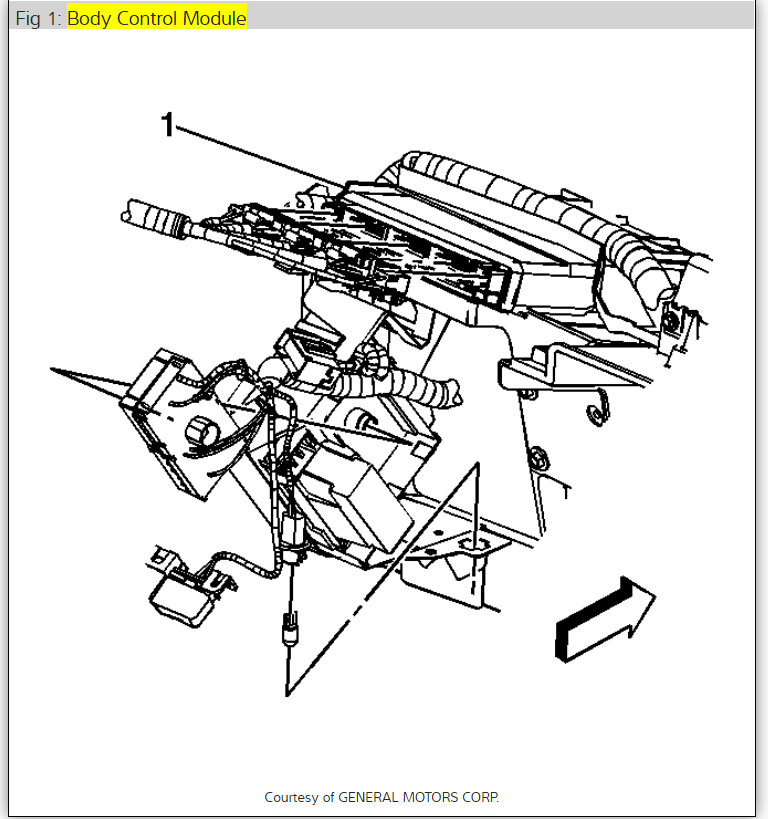 Fig 1: Body Control Module

1

Courtesy of GENERAL MOTORS CORP.