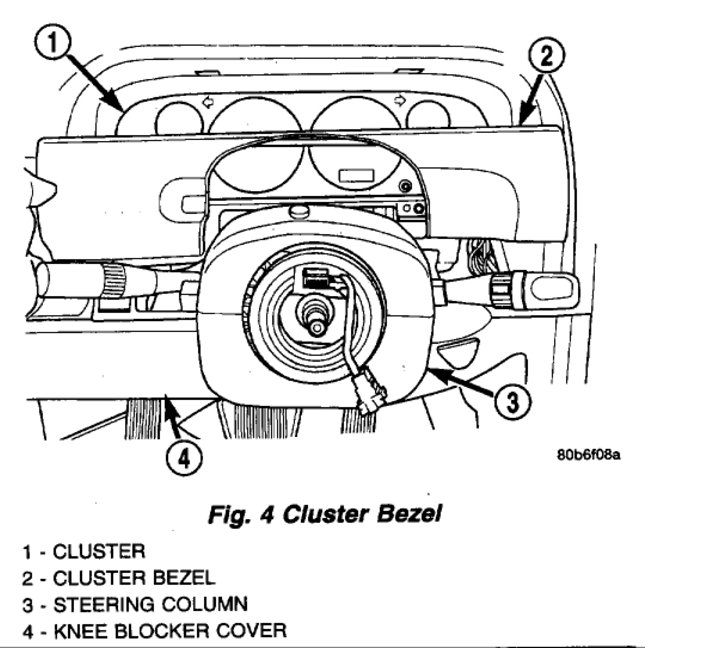 1
2
3
4
80b6f08a

Fig. 4 Cluster Bezel

1 - CLUSTER
2 - CLUSTER BEZEL
3 - STEERING COLUMN
4 - KNEE BLOCKER COVER