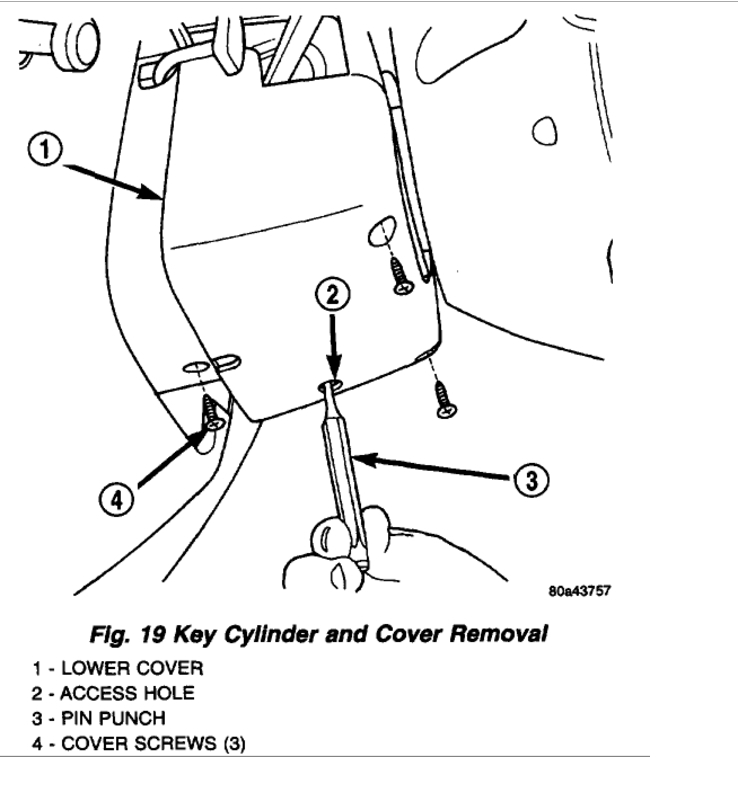 1

2

3

4

80a43757

Fig. 19 Key Cylinder and Cover Removal

1 - LOWER COVER
2 - ACCESS HOLE
3 - PIN PUNCH
4 - COVER SCREWS (3)